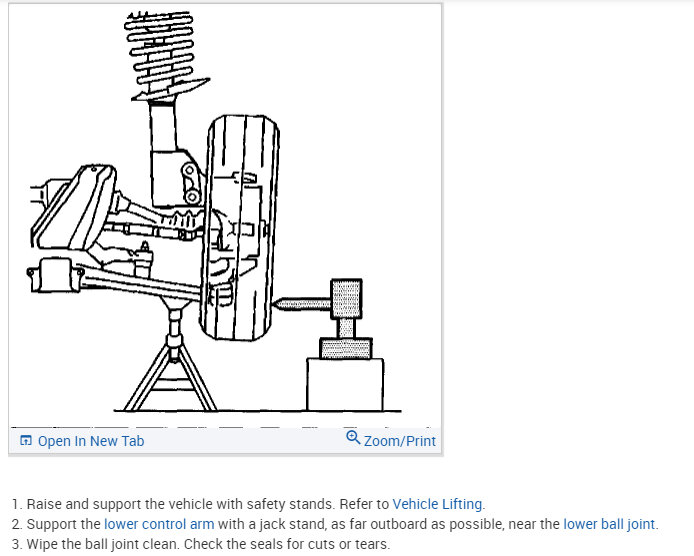 Open In New Tab
Zoom/Print

1. Raise and support the vehicle with safety stands. Refer to Vehicle Lifting.
2. Support the lower control arm with a jack stand, as far outboard as possible, near the lower ball joint.
3. Wipe the ball joint clean. Check the seals for cuts or tears.