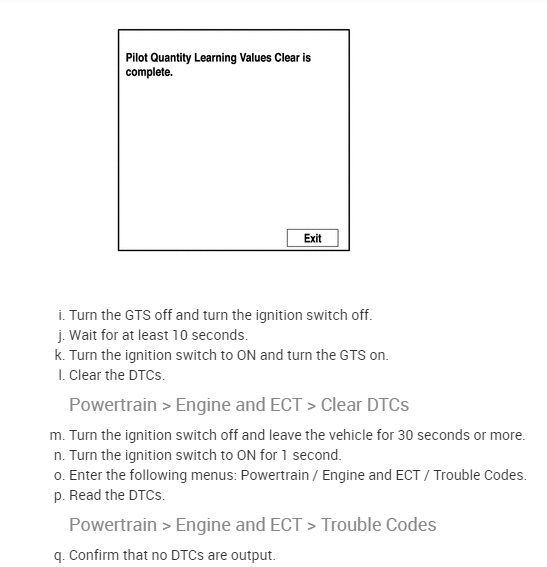 Pilot Quantity Learning Values Clear is complete.

Exit

i. Turn the GTS off and turn the ignition switch off.
j. Wait for at least 10 seconds.
k. Turn the ignition switch to ON and turn the GTS on.
l. Clear the DTCs.

Powertrain > Engine and ECT > Clear DTCs

m. Turn the ignition switch off and leave the vehicle for 30 seconds or more.
n. Turn the ignition switch to ON for 1 second.
o. Enter the following menus: Powertrain / Engine and ECT / Trouble Codes.
p. Read the DTCs.

Powertrain > Engine and ECT > Trouble Codes

q. Confirm that no DTCs are output.