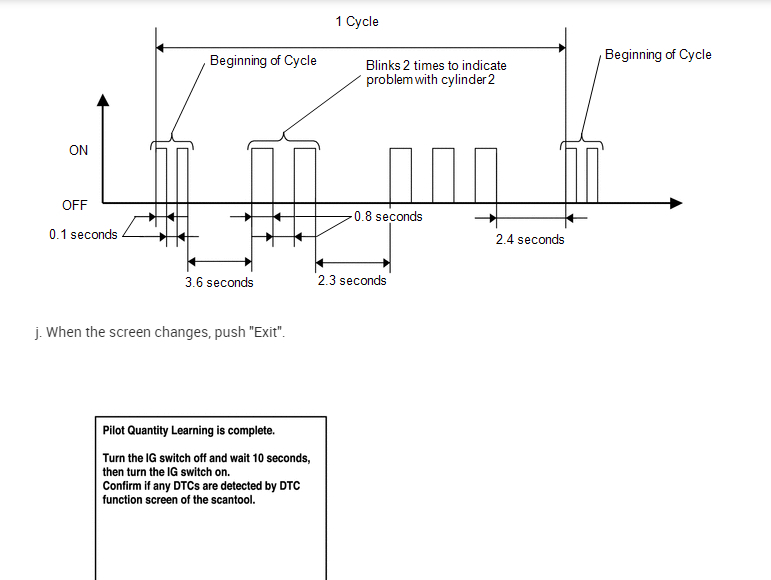 1 Cycle

Beginning of Cycle

Blinks 2 times to indicate problem with cylinder 2

Beginning of Cycle

ON

OFF

0.1 seconds

0.8 seconds

2.4 seconds

3.6 seconds

2.3 seconds

j. When the screen changes, push "Exit".

Pilot Quantity Learning is complete.

Turn the IG switch off and wait 10 seconds, then turn the IG switch on.
Confirm if any DTCs are detected by DTC function screen of the scantool.