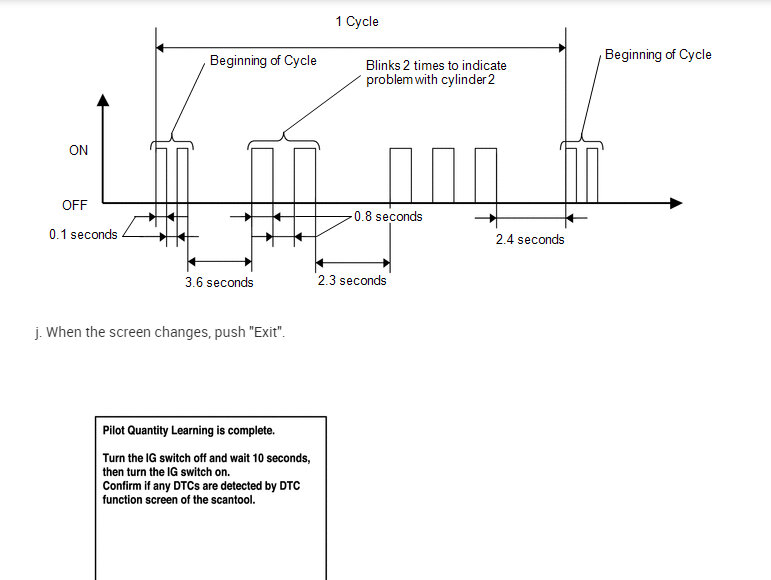 1 Cycle

Beginning of Cycle

Blinks 2 times to indicate problem with cylinder 2

Beginning of Cycle

ON

OFF

0.1 seconds

0.8 seconds

2.4 seconds

3.6 seconds

2.3 seconds

j. When the screen changes, push "Exit".

Pilot Quantity Learning is complete.

Turn the IG switch off and wait 10 seconds, then turn the IG switch on.
Confirm if any DTCs are detected by DTC function screen of the scantool.