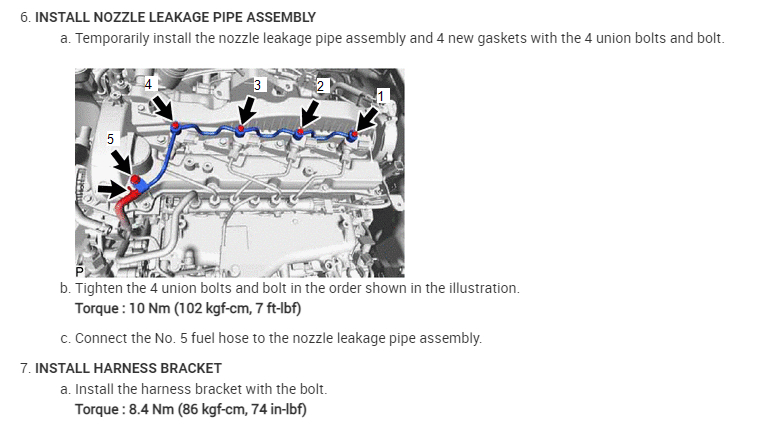 6. INSTALL NOZZLE LEAKAGE PIPE ASSEMBLY

a. Temporarily install the nozzle leakage pipe assembly and 4 new gaskets with the 4 union bolts and bolt.

4
3
2
1
5
P

b. Tighten the 4 union bolts and bolt in the order shown in the illustration.
Torque : 10 Nm (102 kgf-cm, 7 ft-lbf)

c. Connect the No. 5 fuel hose to the nozzle leakage pipe assembly.

7. INSTALL HARNESS BRACKET

a. Install the harness bracket with the bolt.
Torque : 8.4 Nm (86 kgf-cm, 74 in-lbf)