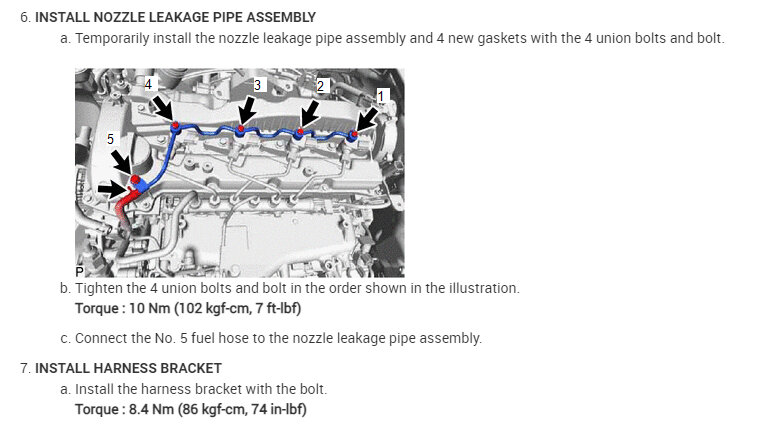 6. INSTALL NOZZLE LEAKAGE PIPE ASSEMBLY

a. Temporarily install the nozzle leakage pipe assembly and 4 new gaskets with the 4 union bolts and bolt.

4 3 2 1 5

P

b. Tighten the 4 union bolts and bolt in the order shown in the illustration.

Torque : 10 Nm (102 kgf-cm, 7 ft-lbf)

c. Connect the No. 5 fuel hose to the nozzle leakage pipe assembly.

7. INSTALL HARNESS BRACKET

a. Install the harness bracket with the bolt.

Torque : 8.4 Nm (86 kgf-cm, 74 in-lbf)