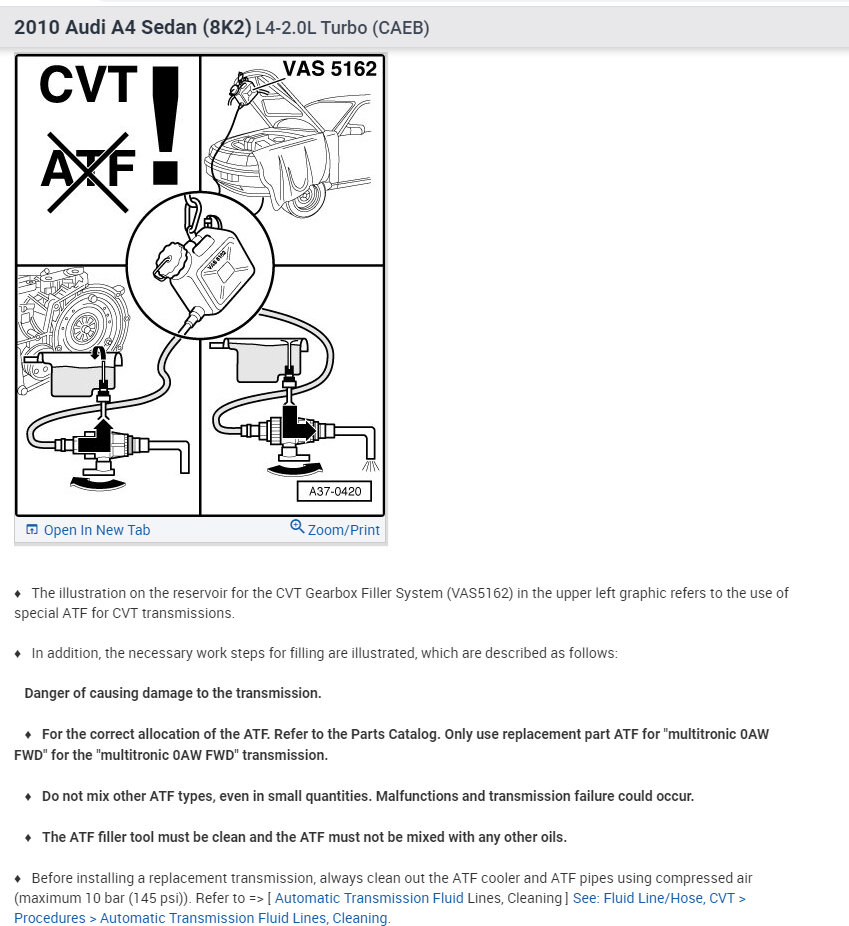 2010 Audi A4 Sedan (8K2) L4-2.0L Turbo (CAEB)

CVT
ATF
!
VAS 5162
VAS 5162
A37-0420

Open In New Tab
Zoom/Print

♦ The illustration on the reservoir for the CVT Gearbox Filler System (VAS5162) in the upper left graphic refers to the use of special ATF for CVT transmissions.

♦ In addition, the necessary work steps for filling are illustrated, which are described as follows:

Danger of causing damage to the transmission.

♦ For the correct allocation of the ATF. Refer to the Parts Catalog. Only use replacement part ATF for "multitronic 0AW FWD" for the "multitronic 0AW FWD" transmission.

♦ Do not mix other ATF types, even in small quantities. Malfunctions and transmission failure could occur.

♦ The ATF filler tool must be clean and the ATF must not be mixed with any other oils.

♦ Before installing a replacement transmission, always clean out the ATF cooler and ATF pipes using compressed air (maximum 10 bar (145 psi)). Refer to => [ Automatic Transmission Fluid Lines, Cleaning ] See: Fluid Line/Hose, CVT > Procedures > Automatic Transmission Fluid Lines, Cleaning.