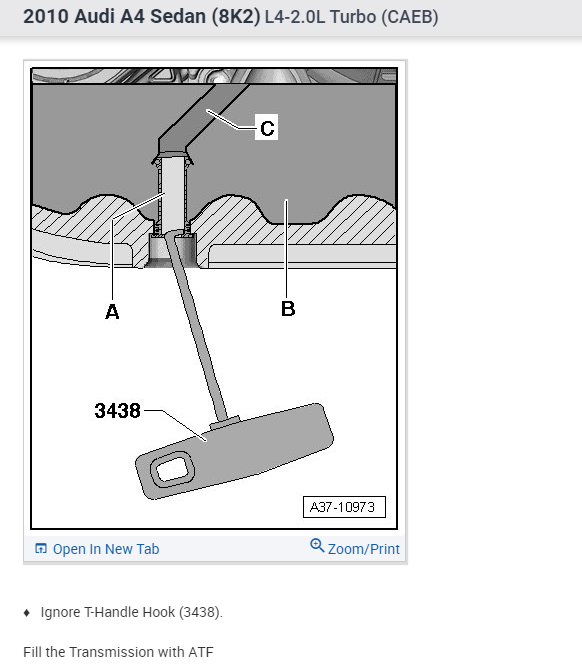 2010 Audi A4 Sedan (8K2) L4-2.0L Turbo (CAEB)

C

A

B

3438

A37-10973

Open In New Tab

Zoom/Print

♦ Ignore T-Handle Hook (3438).

Fill the Transmission with ATF