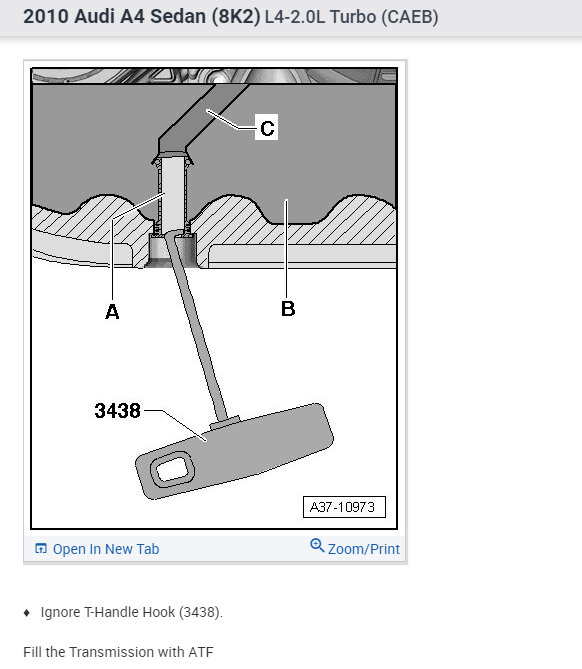 2010 Audi A4 Sedan (8K2) L4-2.0L Turbo (CAEB)

C

A

B

3438

A37-10973

Open In New Tab

Zoom/Print

♦ Ignore T-Handle Hook (3438).

Fill the Transmission with ATF