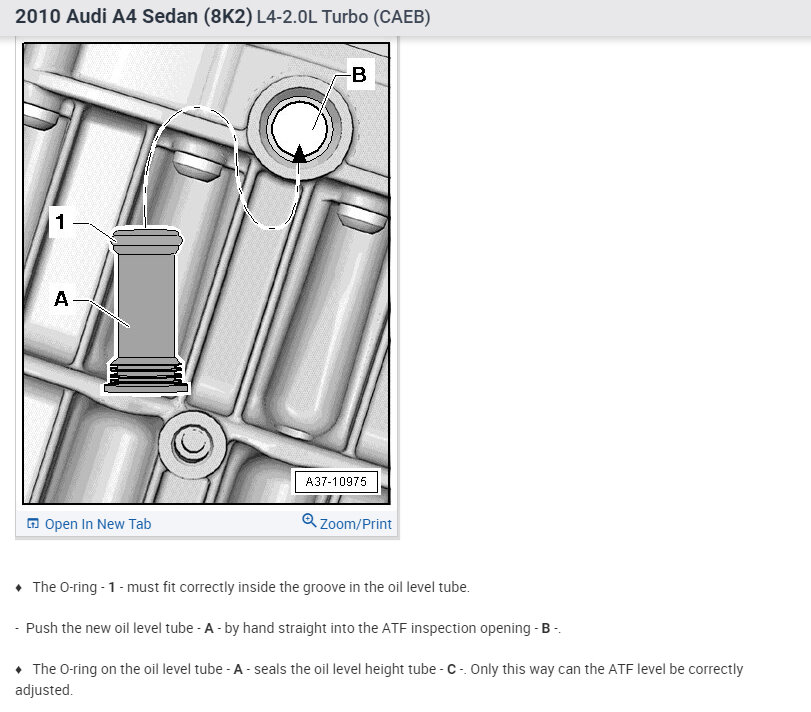 2010 Audi A4 Sedan (8K2) L4-2.0L Turbo (CAEB)

B

1

A

A37-10975

Open In New Tab

Zoom/Print

♦ The O-ring - 1 - must fit correctly inside the groove in the oil level tube.

- Push the new oil level tube - A - by hand straight into the ATF inspection opening - B -.

♦ The O-ring on the oil level tube - A - seals the oil level height tube - C -. Only this way can the ATF level be correctly adjusted.