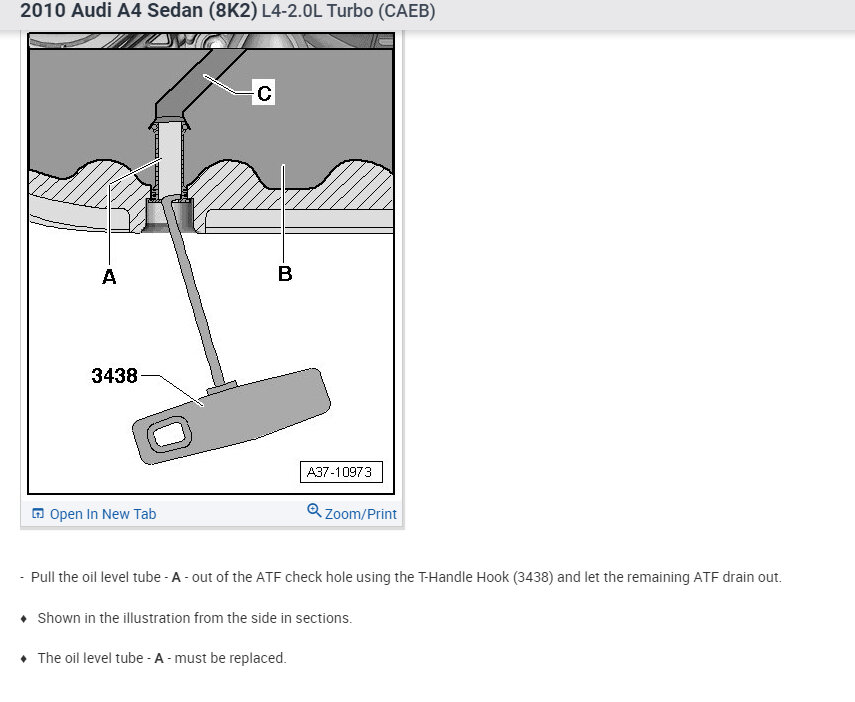 2010 Audi A4 Sedan (8K2) L4-2.0L Turbo (CAEB)

C

A

B

3438

A37-10973

Open In New Tab

Zoom/Print

- Pull the oil level tube - A - out of the ATF check hole using the T-Handle Hook (3438) and let the remaining ATF drain out.

♦ Shown in the illustration from the side in sections.

♦ The oil level tube - A - must be replaced.