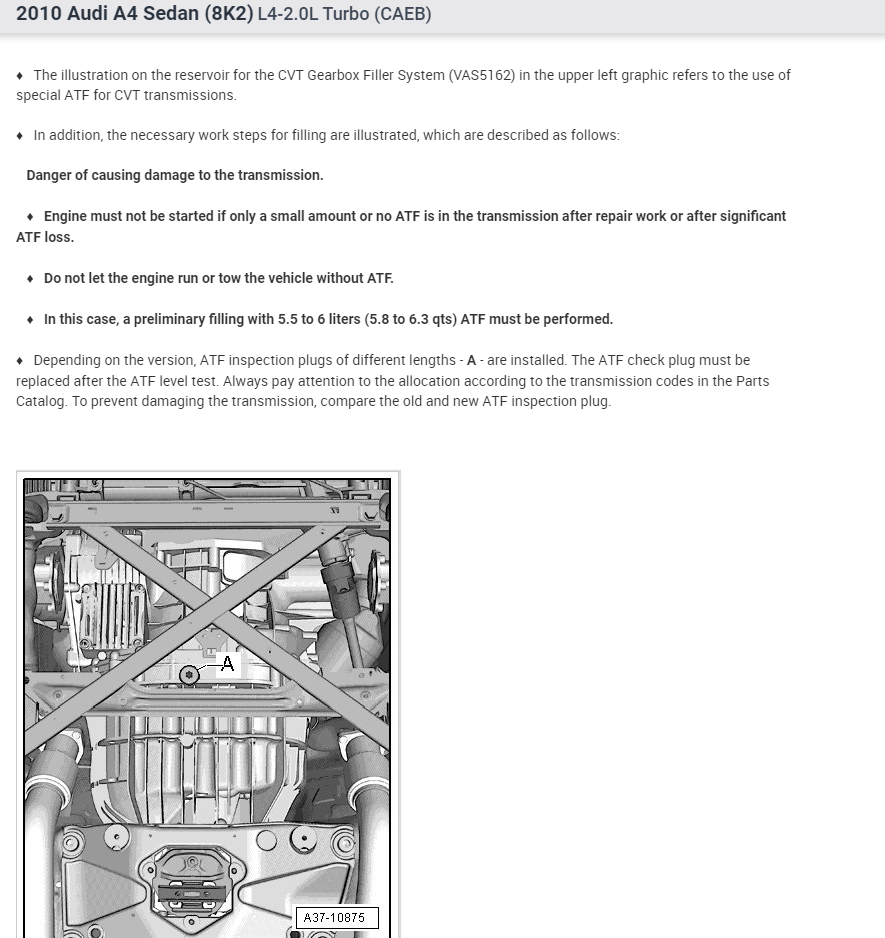 2010 Audi A4 Sedan (8K2) L4-2.0L Turbo (CAEB)

♦ The illustration on the reservoir for the CVT Gearbox Filler System (VAS5162) in the upper left graphic refers to the use of special ATF for CVT transmissions.

♦ In addition, the necessary work steps for filling are illustrated, which are described as follows:

Danger of causing damage to the transmission.

♦ Engine must not be started if only a small amount or no ATF is in the transmission after repair work or after significant ATF loss.

♦ Do not let the engine run or tow the vehicle without ATF.

♦ In this case, a preliminary filling with 5.5 to 6 liters (5.8 to 6.3 qts) ATF must be performed.

♦ Depending on the version, ATF inspection plugs of different lengths - A - are installed. The ATF check plug must be replaced after the ATF level test. Always pay attention to the allocation according to the transmission codes in the Parts Catalog. To prevent damaging the transmission, compare the old and new ATF inspection plug.

A

A37-10875