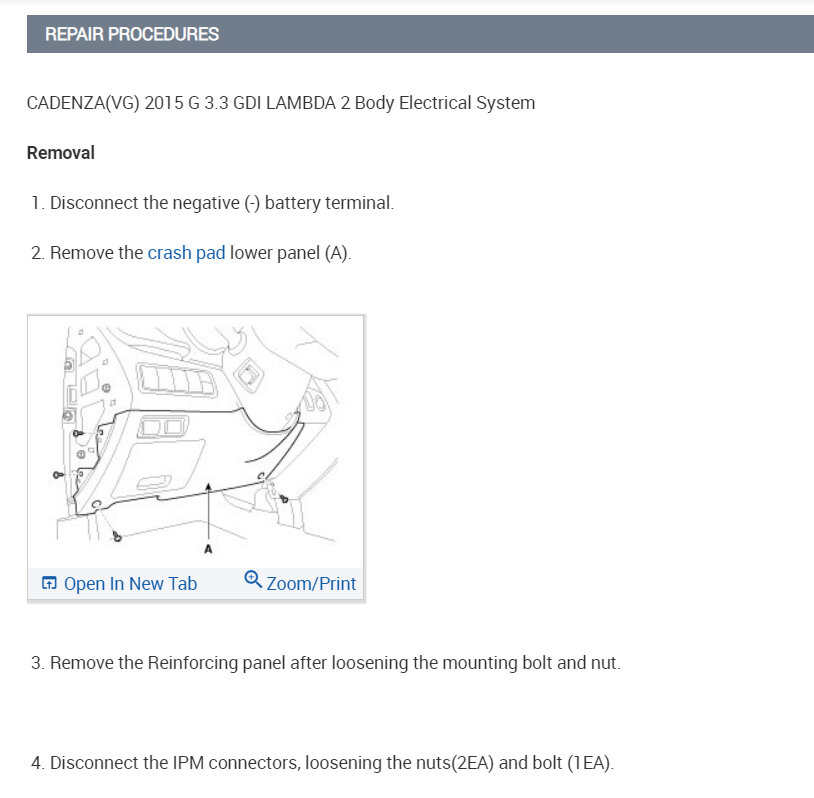 REPAIR PROCEDURES

CADENZA(VG) 2015 G 3.3 GDI LAMBDA 2 Body Electrical System

Removal

1. Disconnect the negative (-) battery terminal.

2. Remove the crash pad lower panel (A).

A

Open In New Tab Zoom/Print

3. Remove the Reinforcing panel after loosening the mounting bolt and nut.

4. Disconnect the IPM connectors, loosening the nuts(2EA) and bolt (1EA).