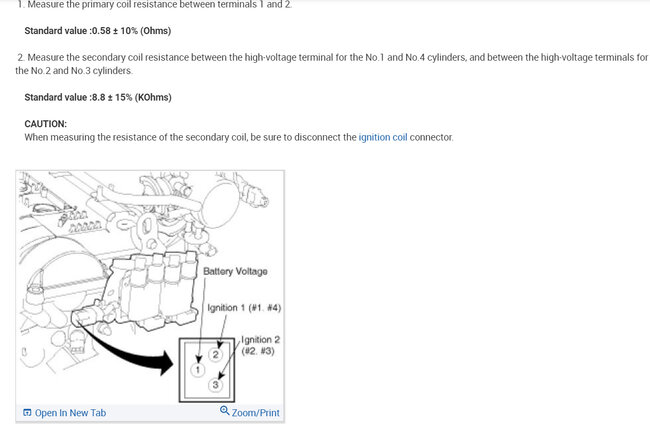 1. Measure the primary coil resistance between terminals 1 and 2.

Standard value :0.58 ± 10% (Ohms)

2. Measure the secondary coil resistance between the high-voltage terminal for the No.1 and No.4 cylinders, and between the high-voltage terminals for the No.2 and No.3 cylinders.

Standard value :8.8 ± 15% (KOhms)

CAUTION:
When measuring the resistance of the secondary coil, be sure to disconnect the ignition coil connector.

Battery Voltage

Ignition 1 (#1. #4)

Ignition 2 (#2. #3)

1

2

3

Open In New Tab

Zoom/Print