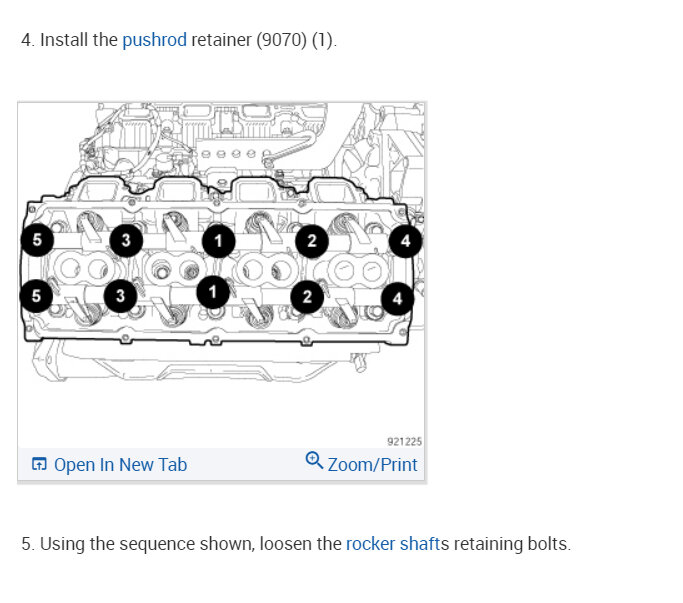 4. Install the pushrod retainer (9070) (1).

5
3
1
2
4
5
3
1
2
4

921225

Open In New Tab
Zoom/Print

5. Using the sequence shown, loosen the rocker shafts retaining bolts.