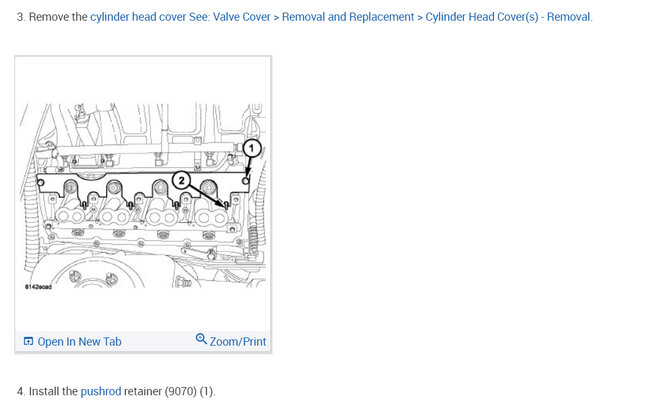 3. Remove the cylinder head cover See: Valve Cover > Removal and Replacement > Cylinder Head Cover(s) - Removal.

1

2

8142ecad

Open In New Tab

Zoom/Print

4. Install the pushrod retainer (9070) (1).