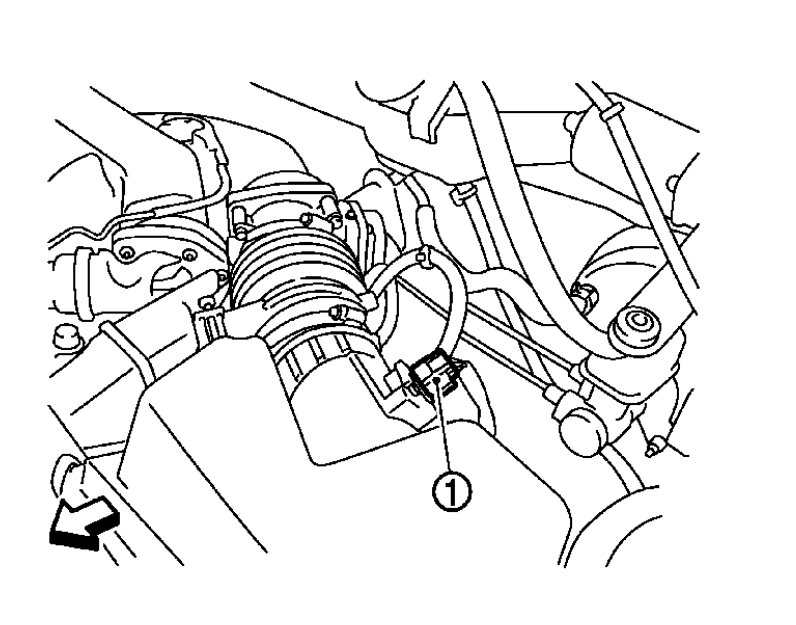 1