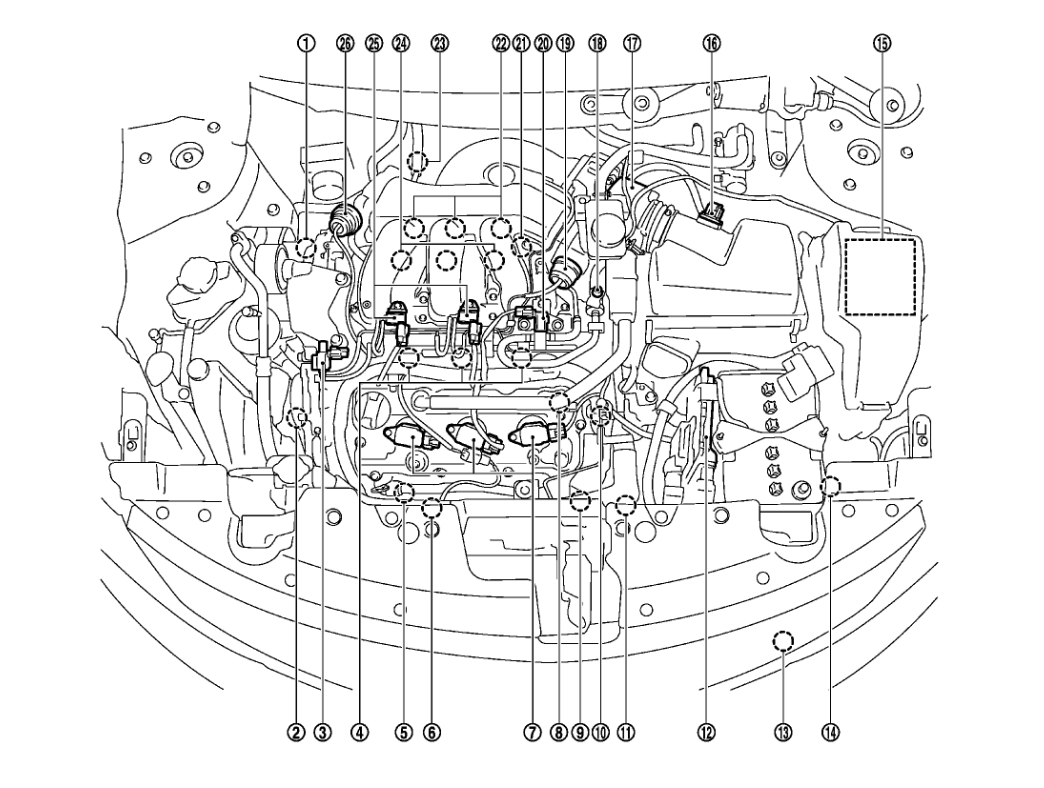 ① ㉖ ㉕ ㉔ ㉓ ㉒ ㉑ ⑳ ⑲ ⑱ ⑰ ⑯ ⑮

② ③ ④ ⑤ ⑥ ⑦ ⑧ ⑨ ⑩ ⑪ ⑫ ⑬ ⑭