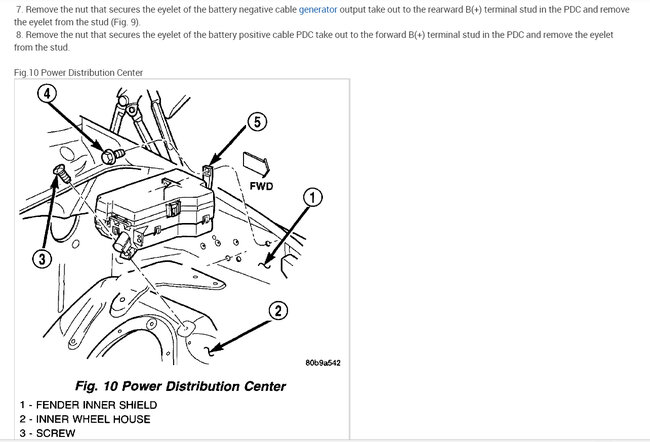 7. Remove the nut that secures the eyelet of the battery negative cable generator output take out to the rearward B(+) terminal stud in the PDC and remove the eyelet from the stud (Fig. 9).

8. Remove the nut that secures the eyelet of the battery positive cable PDC take out to the forward B(+) terminal stud in the PDC and remove the eyelet from the stud.

Fig.10 Power Distribution Center

4

5

FWD

1

3

2

80b9a542

Fig. 10 Power Distribution Center

1 - FENDER INNER SHIELD
2 - INNER WHEEL HOUSE
3 - SCREW