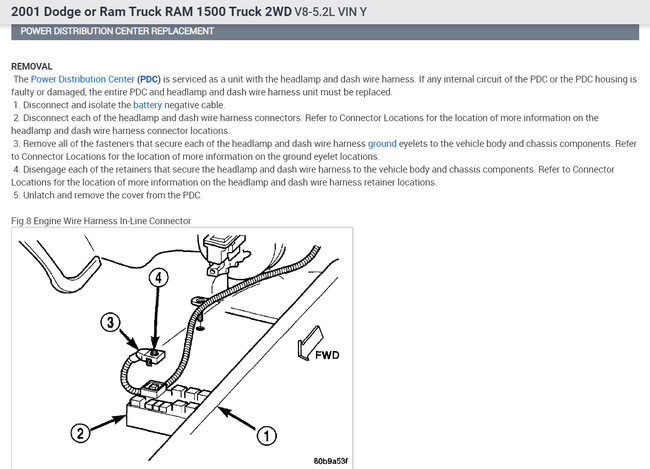 2001 Dodge or Ram Truck RAM 1500 Truck 2WD V8-5.2L VIN Y

POWER DISTRIBUTION CENTER REPLACEMENT

REMOVAL
The Power Distribution Center (PDC) is serviced as a unit with the headlamp and dash wire harness. If any internal circuit of the PDC or the PDC housing is faulty or damaged, the entire PDC and headlamp and dash wire harness unit must be replaced.
1. Disconnect and isolate the battery negative cable.
2. Disconnect each of the headlamp and dash wire harness connectors. Refer to Connector Locations for the location of more information on the headlamp and dash wire harness connector locations.
3. Remove all of the fasteners that secure each of the headlamp and dash wire harness ground eyelets to the vehicle body and chassis components. Refer to Connector Locations for the location of more information on the ground eyelet locations.
4. Disengage each of the retainers that secure the headlamp and dash wire harness to the vehicle body and chassis components. Refer to Connector Locations for the location of more information on the headlamp and dash wire harness retainer locations.
5. Unlatch and remove the cover from the PDC.

Fig.8 Engine Wire Harness In-Line Connector

4
3
FWD
2
1
80b9a53f