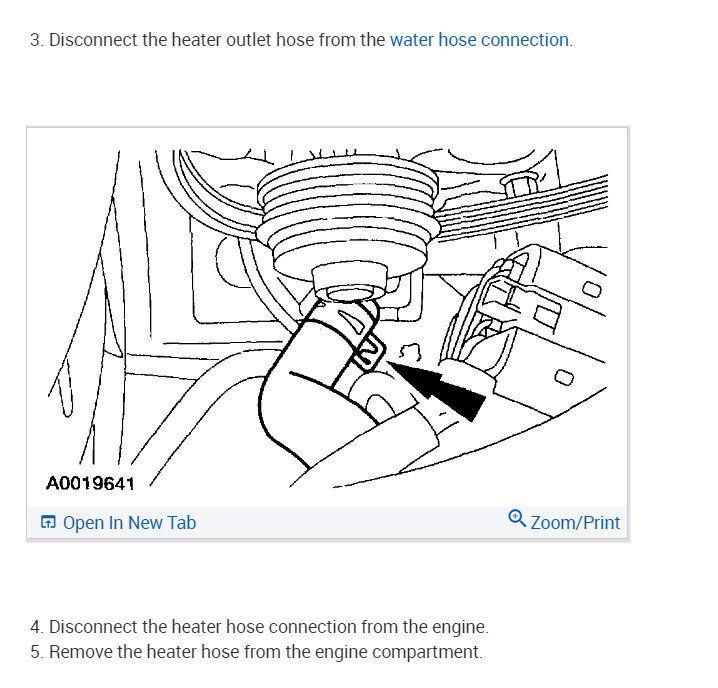 3. Disconnect the heater outlet hose from the water hose connection.

A0019641

Open In New Tab

Zoom/Print

4. Disconnect the heater hose connection from the engine.
5. Remove the heater hose from the engine compartment.