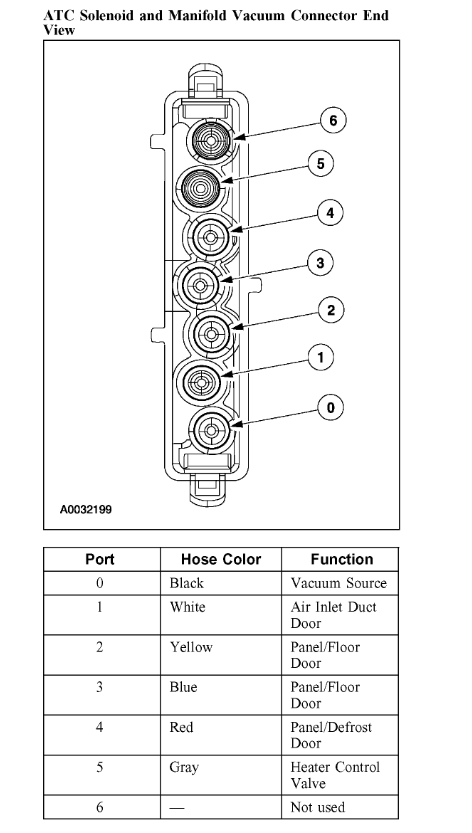 ATC Solenoid and Manifold Vacuum Connector End View

6
5
4
3
2
1
0

A0032199

| Port | Hose Color | Function |
|---|---|---|
| 0 | Black | Vacuum Source |
| 1 | White | Air Inlet Duct Door |
| 2 | Yellow | Panel/Floor Door |
| 3 | Blue | Panel/Floor Door |
| 4 | Red | Panel/Defrost Door |
| 5 | Gray | Heater Control Valve |
| 6 | — | Not used |