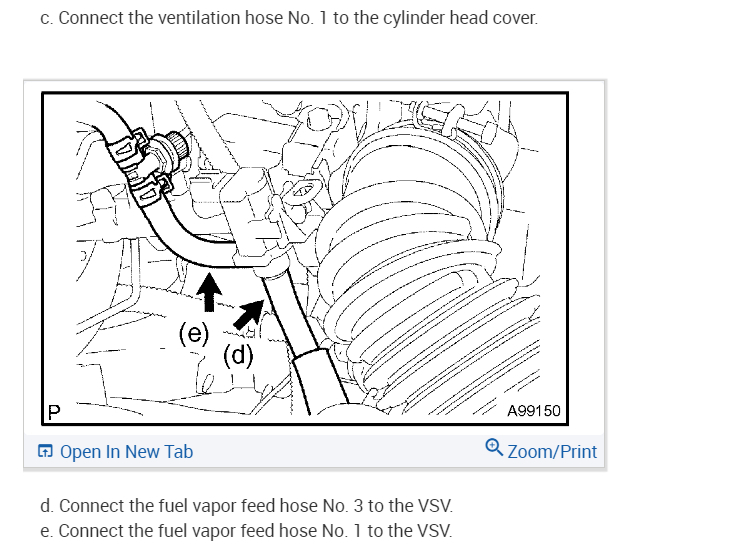 c. Connect the ventilation hose No. 1 to the cylinder head cover.

(e)
(d)
P
A99150

Open In New Tab
Zoom/Print

d. Connect the fuel vapor feed hose No. 3 to the VSV.
e. Connect the fuel vapor feed hose No. 1 to the VSV.