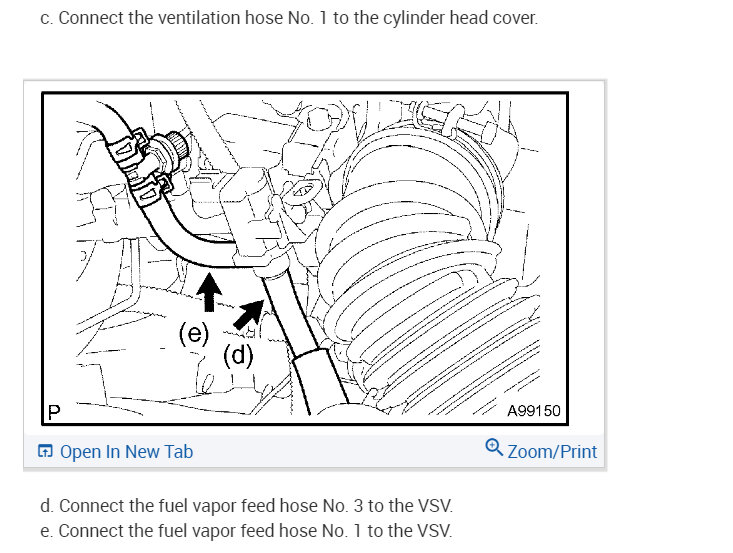 c. Connect the ventilation hose No. 1 to the cylinder head cover.

(e)
(d)
P
A99150

Open In New Tab
Zoom/Print

d. Connect the fuel vapor feed hose No. 3 to the VSV.
e. Connect the fuel vapor feed hose No. 1 to the VSV.