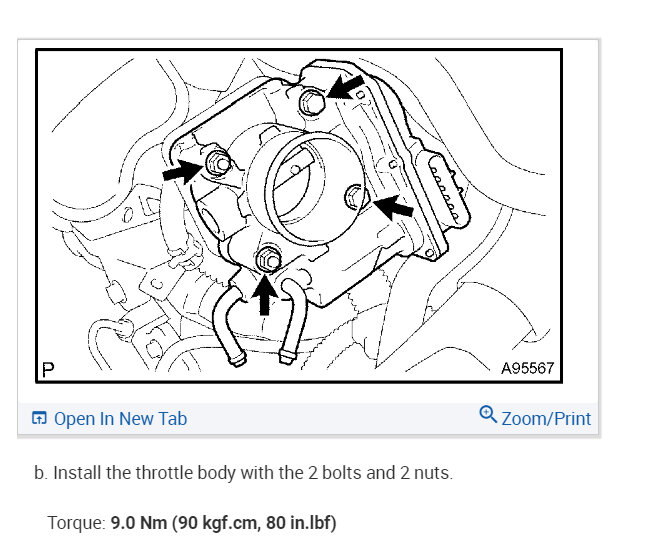 P

A95567

Open In New Tab

Zoom/Print

b. Install the throttle body with the 2 bolts and 2 nuts.

Torque: 9.0 Nm (90 kgf.cm, 80 in.lbf)