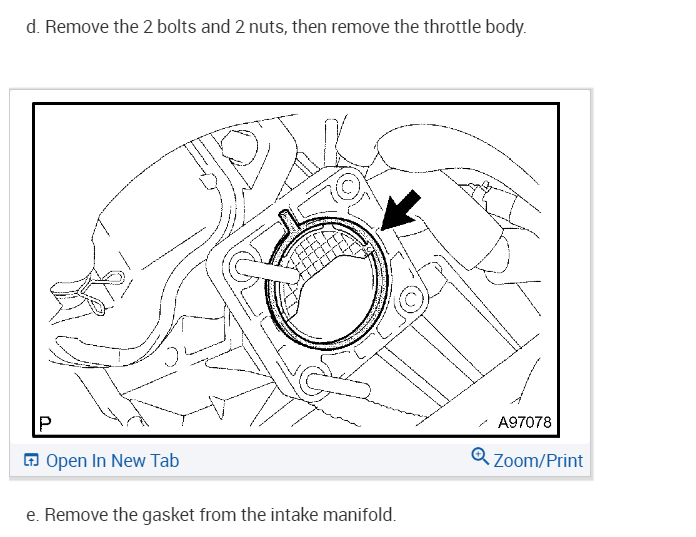 d. Remove the 2 bolts and 2 nuts, then remove the throttle body.

P

A97078

Open In New Tab

Zoom/Print

e. Remove the gasket from the intake manifold.