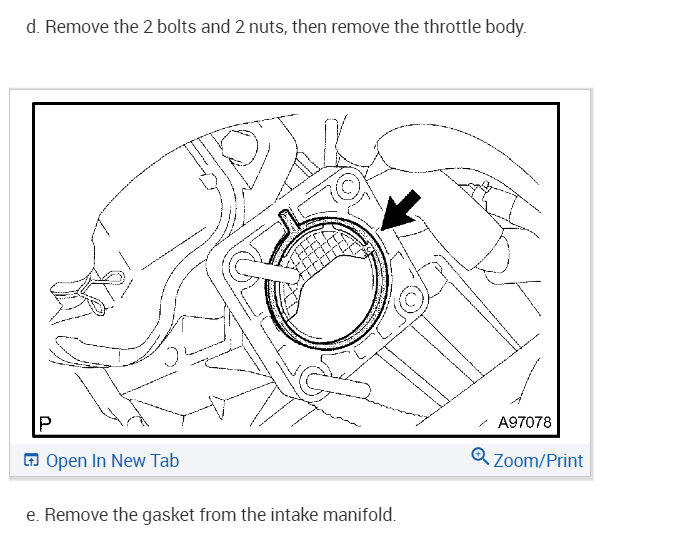 d. Remove the 2 bolts and 2 nuts, then remove the throttle body.

P

A97078

Open In New Tab

Zoom/Print

e. Remove the gasket from the intake manifold.