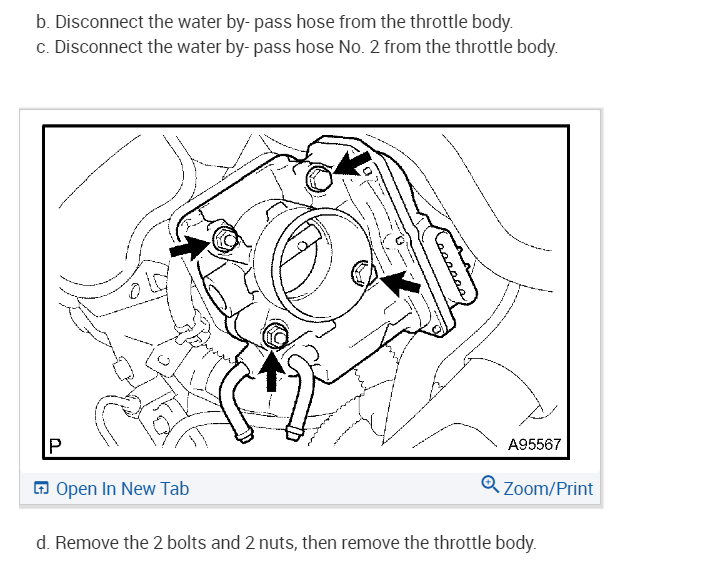 b. Disconnect the water by- pass hose from the throttle body.
c. Disconnect the water by- pass hose No. 2 from the throttle body.

P

A95567

Open In New Tab

Zoom/Print

d. Remove the 2 bolts and 2 nuts, then remove the throttle body.