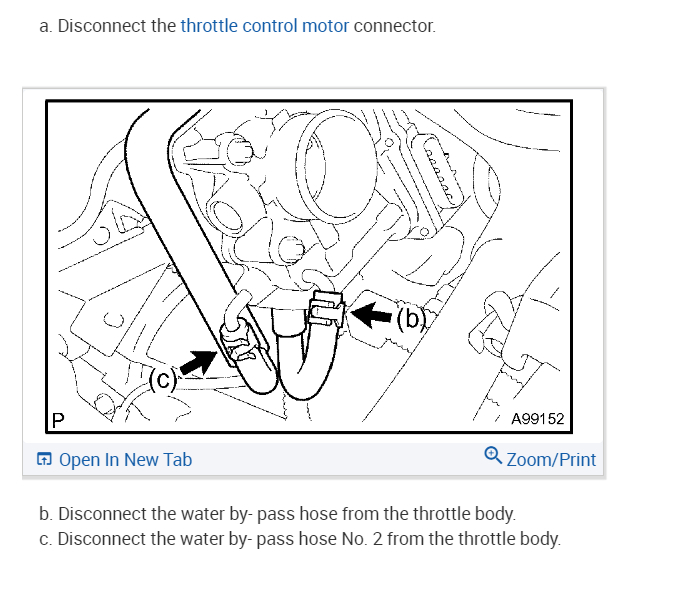 a. Disconnect the throttle control motor connector.

(b)
(c)
P
A99152

Open In New Tab
Zoom/Print

b. Disconnect the water by- pass hose from the throttle body.
c. Disconnect the water by- pass hose No. 2 from the throttle body.