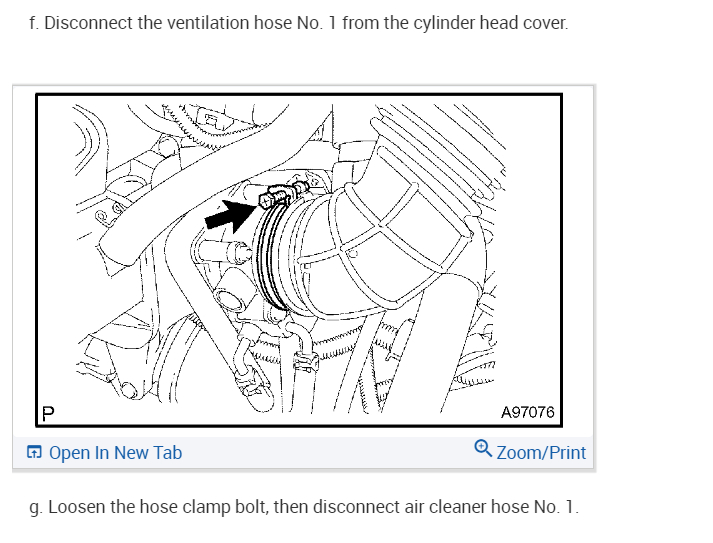 f. Disconnect the ventilation hose No. 1 from the cylinder head cover.

P

A97076

Open In New Tab

Zoom/Print

g. Loosen the hose clamp bolt, then disconnect air cleaner hose No. 1.