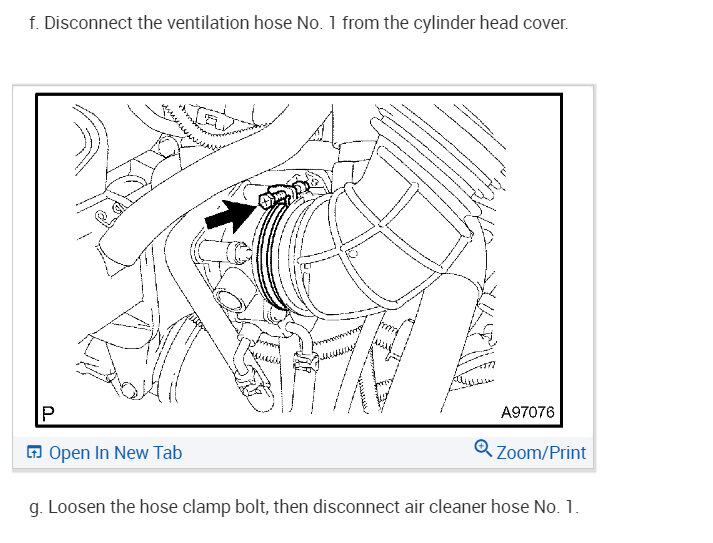 f. Disconnect the ventilation hose No. 1 from the cylinder head cover.

P

A97076

Open In New Tab

Zoom/Print

g. Loosen the hose clamp bolt, then disconnect air cleaner hose No. 1.