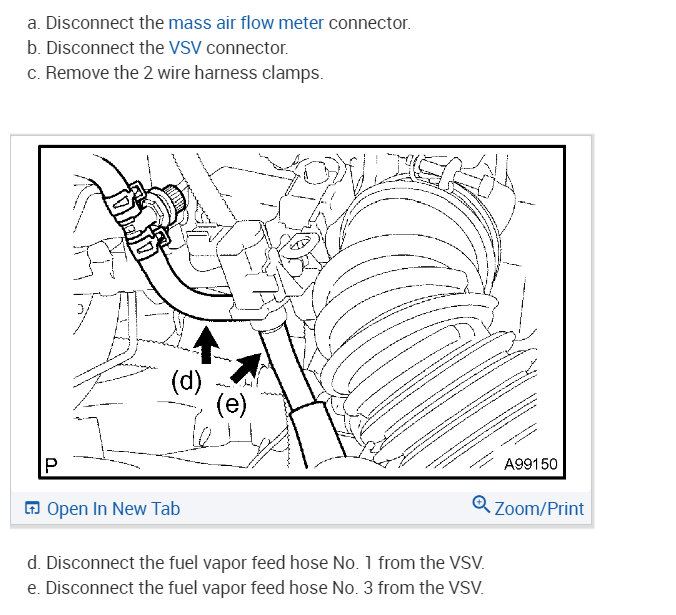 a. Disconnect the mass air flow meter connector.
b. Disconnect the VSV connector.
c. Remove the 2 wire harness clamps.

(d)
(e)
P
A99150

Open In New Tab
Zoom/Print

d. Disconnect the fuel vapor feed hose No. 1 from the VSV.
e. Disconnect the fuel vapor feed hose No. 3 from the VSV.