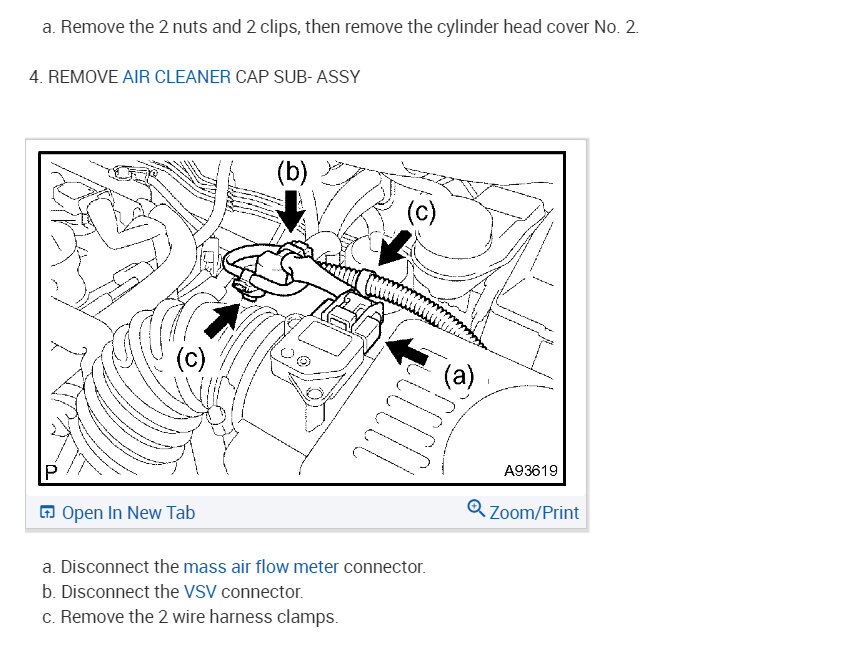 a. Remove the 2 nuts and 2 clips, then remove the cylinder head cover No. 2.

4. REMOVE AIR CLEANER CAP SUB- ASSY

(b)
(c)
(c)
(a)
P
A93619

Open In New Tab
Zoom/Print

a. Disconnect the mass air flow meter connector.
b. Disconnect the VSV connector.
c. Remove the 2 wire harness clamps.