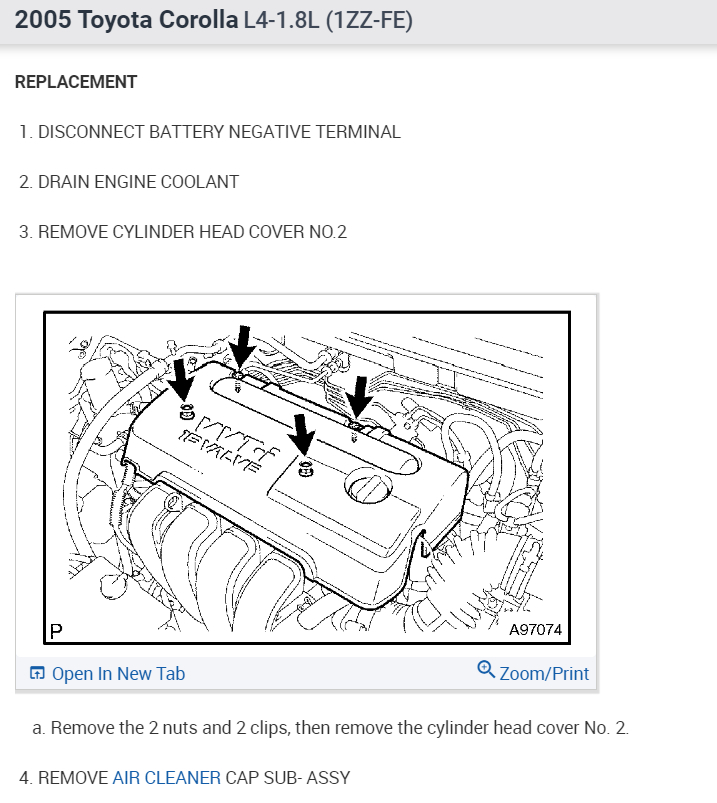 2005 Toyota Corolla L4-1.8L (1ZZ-FE)

REPLACEMENT

1. DISCONNECT BATTERY NEGATIVE TERMINAL

2. DRAIN ENGINE COOLANT

3. REMOVE CYLINDER HEAD COVER NO.2

VVT-i
16 VALVE

P

A97074

Open In New Tab

Zoom/Print

a. Remove the 2 nuts and 2 clips, then remove the cylinder head cover No. 2.

4. REMOVE AIR CLEANER CAP SUB- ASSY