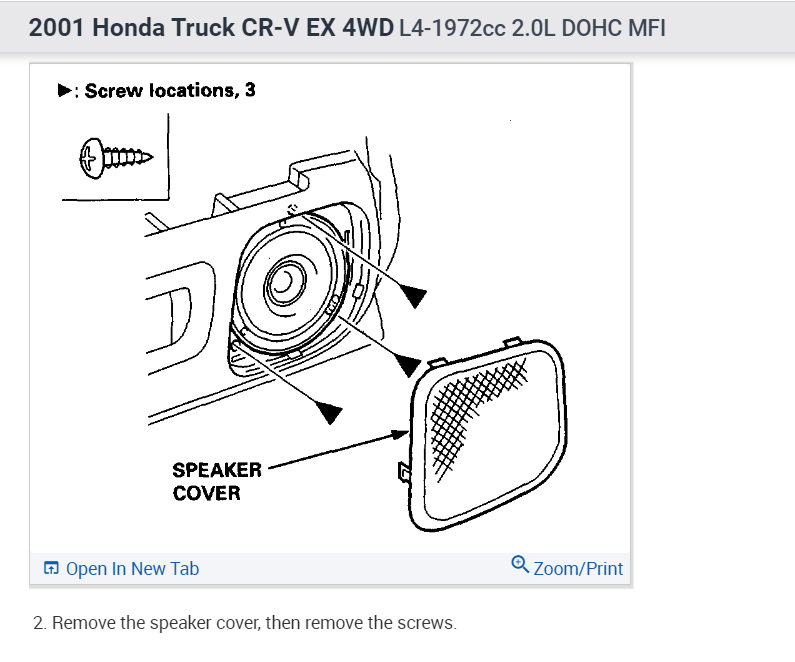 2001 Honda Truck CR-V EX 4WD L4-1972cc 2.0L DOHC MFI

▶: Screw locations, 3

SPEAKER COVER

Open In New Tab

Zoom/Print

2. Remove the speaker cover, then remove the screws.