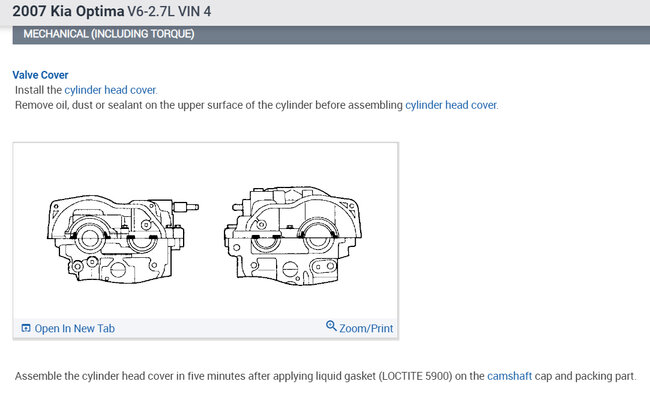 2007 Kia Optima V6-2.7L VIN 4

MECHANICAL (INCLUDING TORQUE)

Valve Cover
Install the cylinder head cover.
Remove oil, dust or sealant on the upper surface of the cylinder before assembling cylinder head cover.

Open In New Tab
Zoom/Print

Assemble the cylinder head cover in five minutes after applying liquid gasket (LOCTITE 5900) on the camshaft cap and packing part.