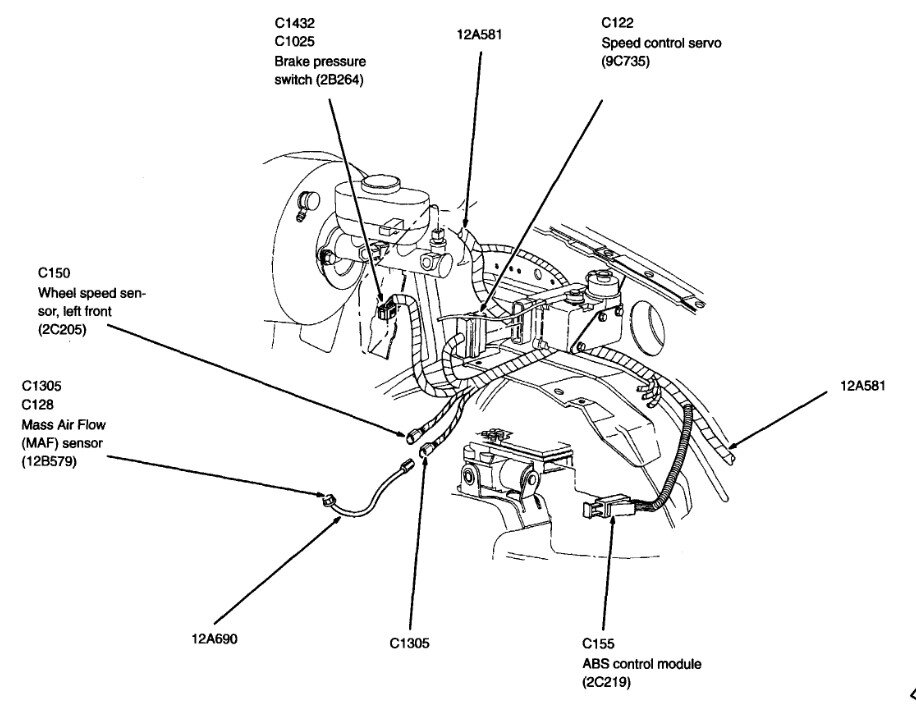 C1432
C1025
Brake pressure switch (2B264)

12A581

C122
Speed control servo (9C735)

C150
Wheel speed sensor, left front (2C205)

C1305
C128
Mass Air Flow (MAF) sensor (12B579)

12A581

12A690

C1305

C155
ABS control module (2C219)