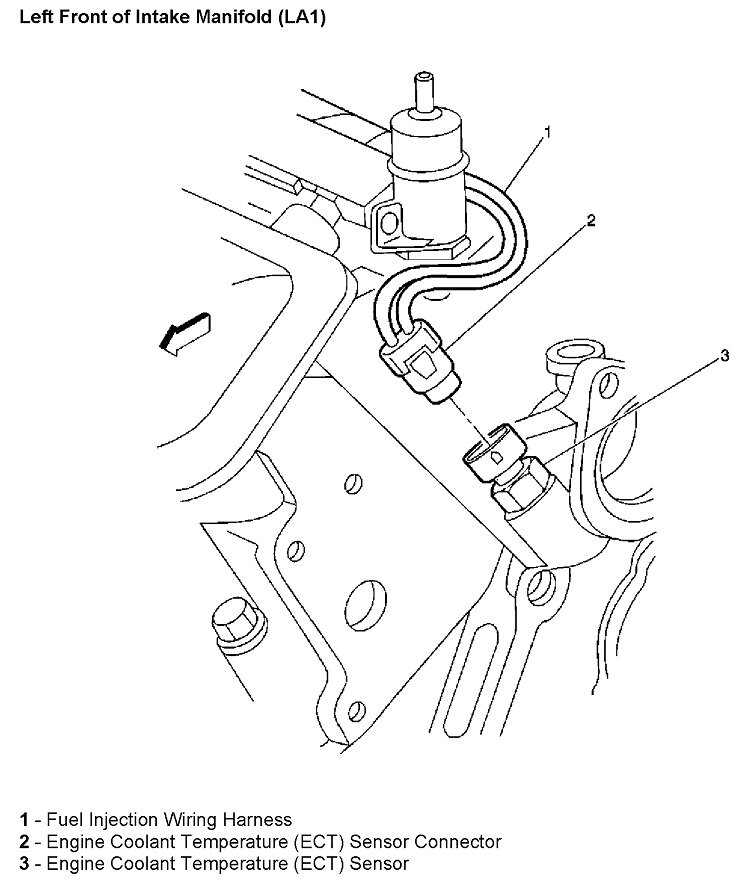 Left Front of Intake Manifold (LA1)

1

2

3

1 - Fuel Injection Wiring Harness
2 - Engine Coolant Temperature (ECT) Sensor Connector
3 - Engine Coolant Temperature (ECT) Sensor