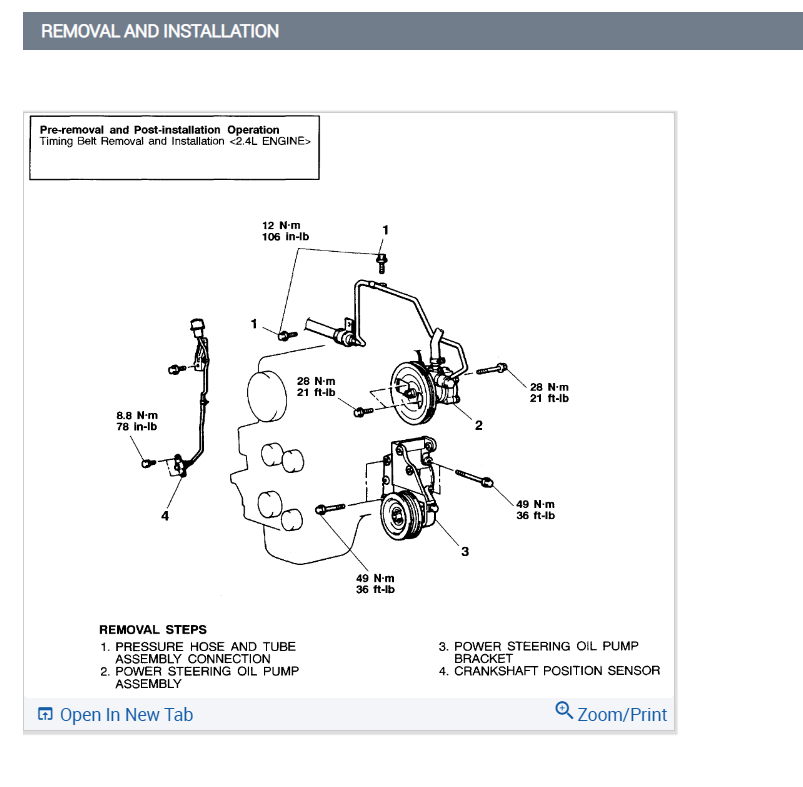 REMOVAL AND INSTALLATION

Pre-removal and Post-installation Operation
Timing Belt Removal and Installation <2.4L ENGINE>

12 N·m
106 in-lb

1

1

28 N·m
21 ft-lb

28 N·m
21 ft-lb

2

8.8 N·m
78 in-lb

4

49 N·m
36 ft-lb

3

49 N·m
36 ft-lb

REMOVAL STEPS
1. PRESSURE HOSE AND TUBE ASSEMBLY CONNECTION
2. POWER STEERING OIL PUMP ASSEMBLY
3. POWER STEERING OIL PUMP BRACKET
4. CRANKSHAFT POSITION SENSOR

Open In New Tab
Zoom/Print