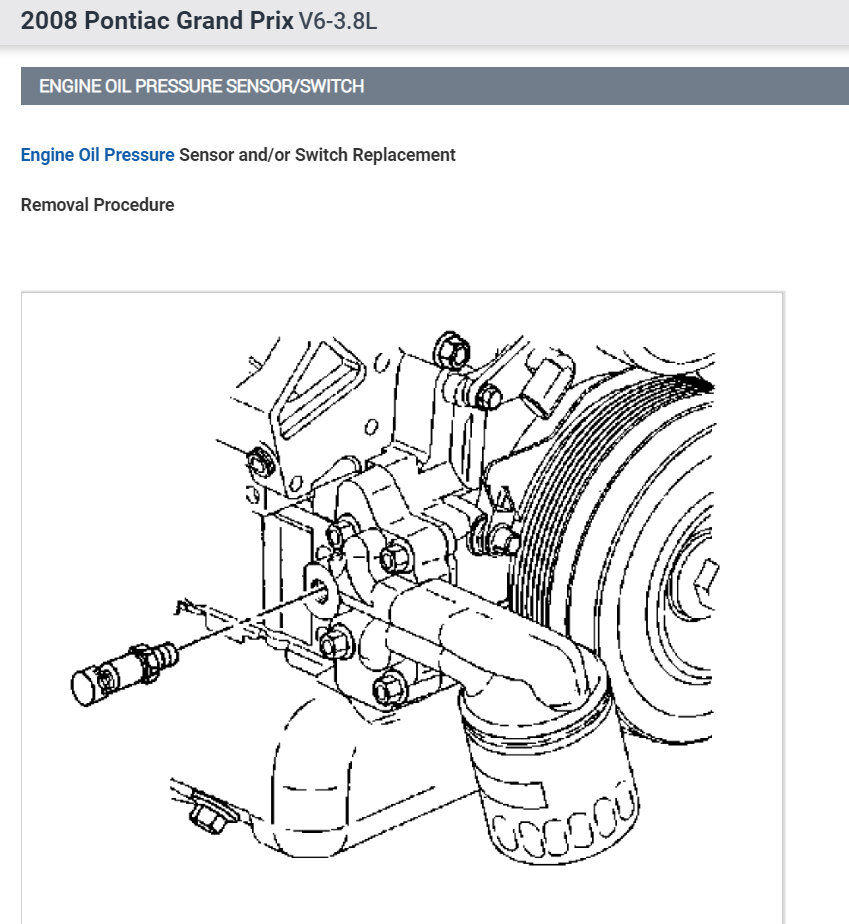 2008 Pontiac Grand Prix V6-3.8L

ENGINE OIL PRESSURE SENSOR/SWITCH

Engine Oil Pressure Sensor and/or Switch Replacement

Removal Procedure