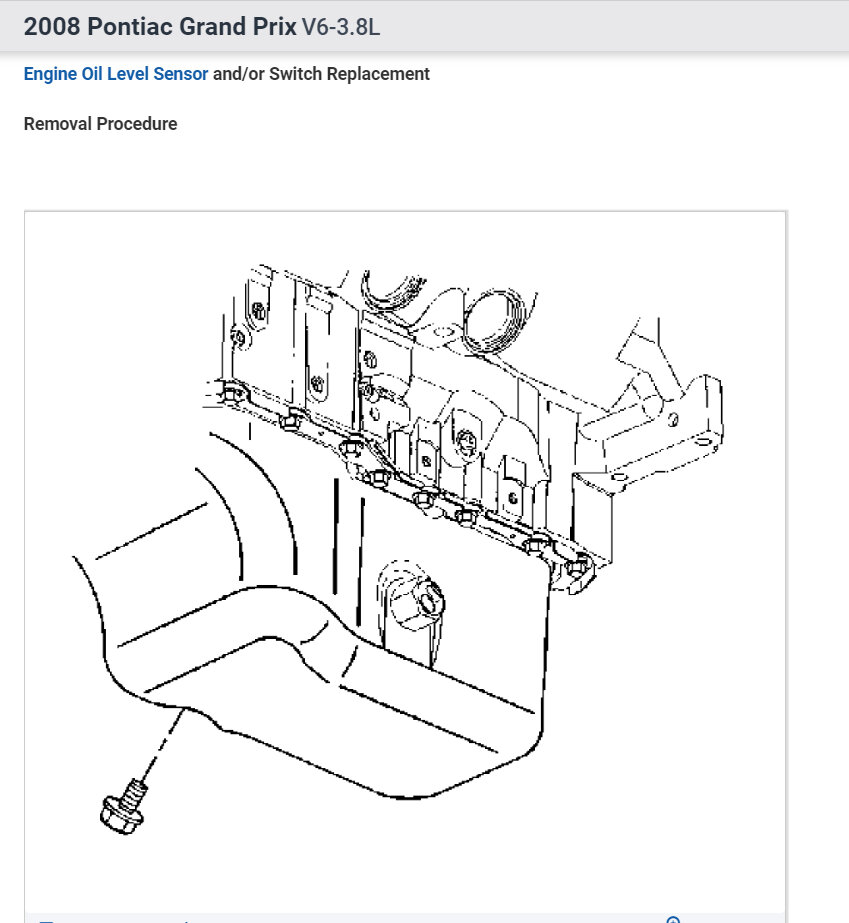 2008 Pontiac Grand Prix V6-3.8L

Engine Oil Level Sensor and/or Switch Replacement

Removal Procedure