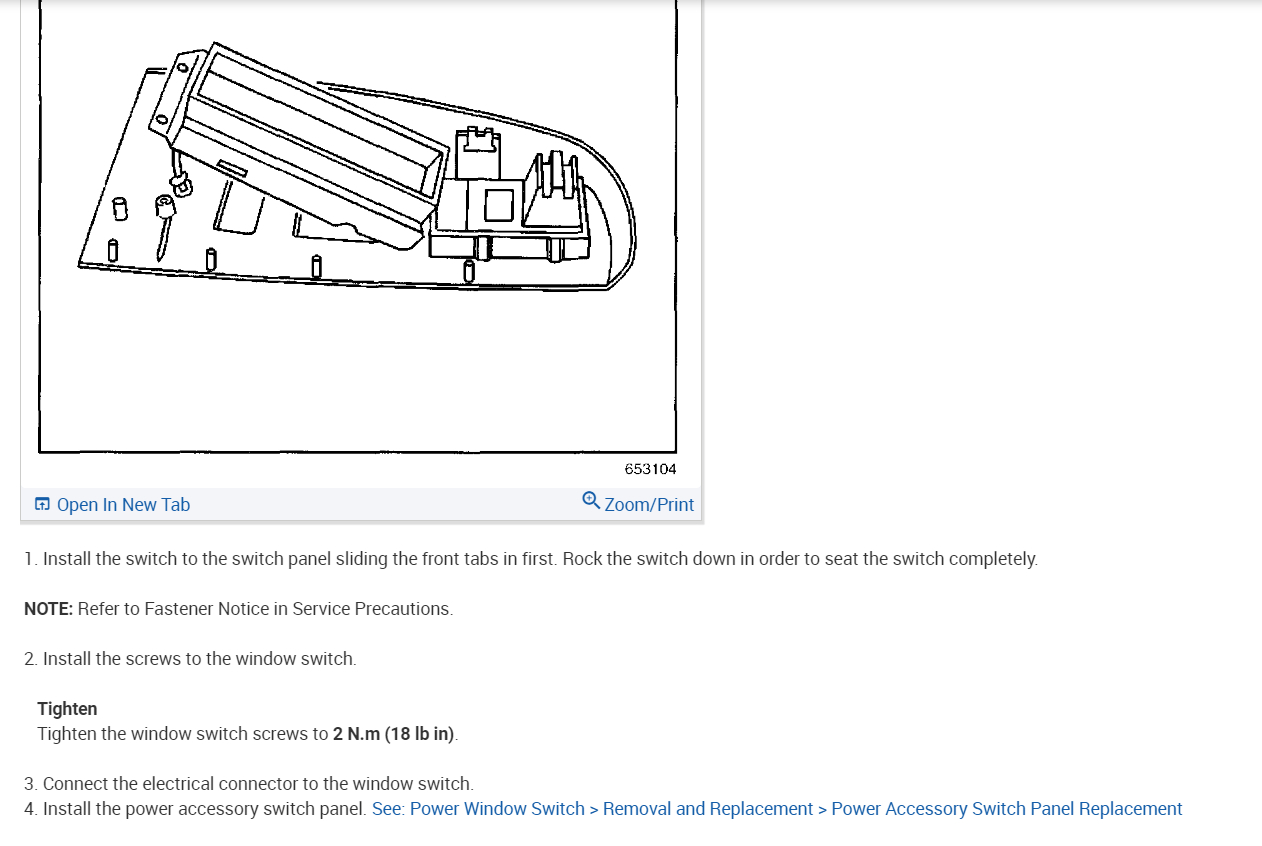 653104

Open In New Tab

Zoom/Print

1. Install the switch to the switch panel sliding the front tabs in first. Rock the switch down in order to seat the switch completely.

NOTE: Refer to Fastener Notice in Service Precautions.

2. Install the screws to the window switch.

Tighten
Tighten the window switch screws to 2 N.m (18 lb in).

3. Connect the electrical connector to the window switch.
4. Install the power accessory switch panel. See: Power Window Switch > Removal and Replacement > Power Accessory Switch Panel Replacement