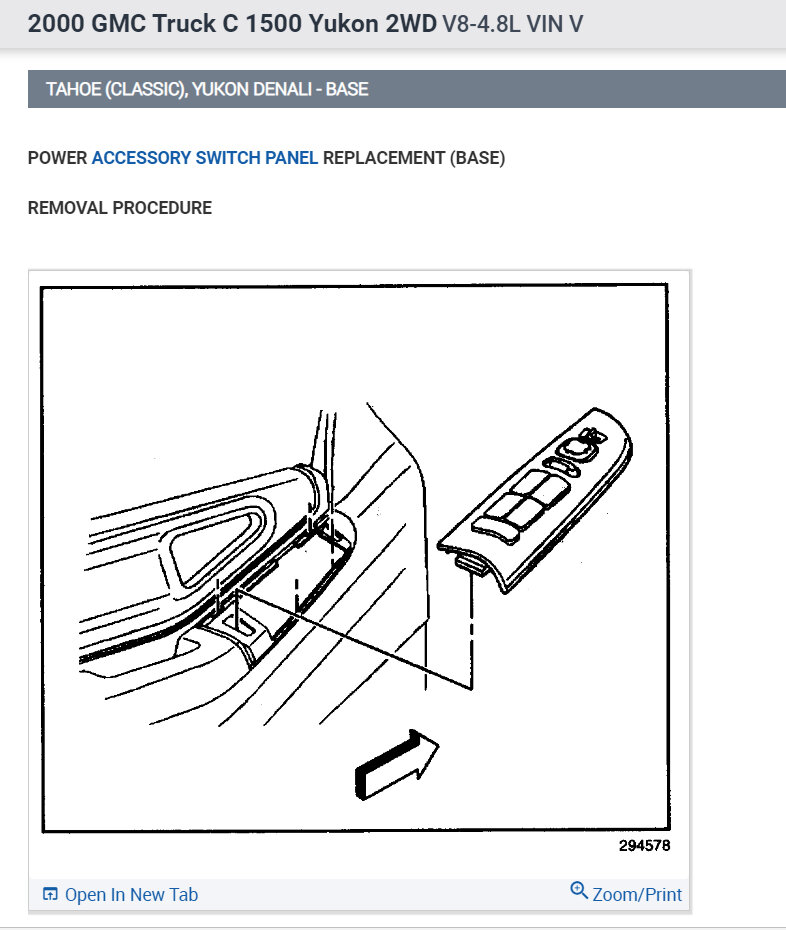 2000 GMC Truck C 1500 Yukon 2WD V8-4.8L VIN V

TAHOE (CLASSIC), YUKON DENALI - BASE

POWER ACCESSORY SWITCH PANEL REPLACEMENT (BASE)

REMOVAL PROCEDURE

294578

Open In New Tab

Zoom/Print