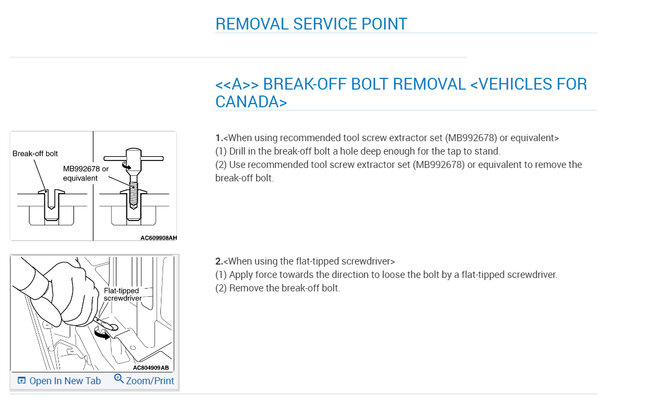 REMOVAL SERVICE POINT

<<A>> BREAK-OFF BOLT REMOVAL <VEHICLES FOR CANADA>

Break-off bolt

MB992678 or equivalent

AC609908AH

1.<When using recommended tool screw extractor set (MB992678) or equivalent>
(1) Drill in the break-off bolt a hole deep enough for the tap to stand.
(2) Use recommended tool screw extractor set (MB992678) or equivalent to remove the break-off bolt.

Flat-tipped screwdriver

AC804909AB

Open In New Tab

Zoom/Print

2.<When using the flat-tipped screwdriver>
(1) Apply force towards the direction to loose the bolt by a flat-tipped screwdriver.
(2) Remove the break-off bolt.