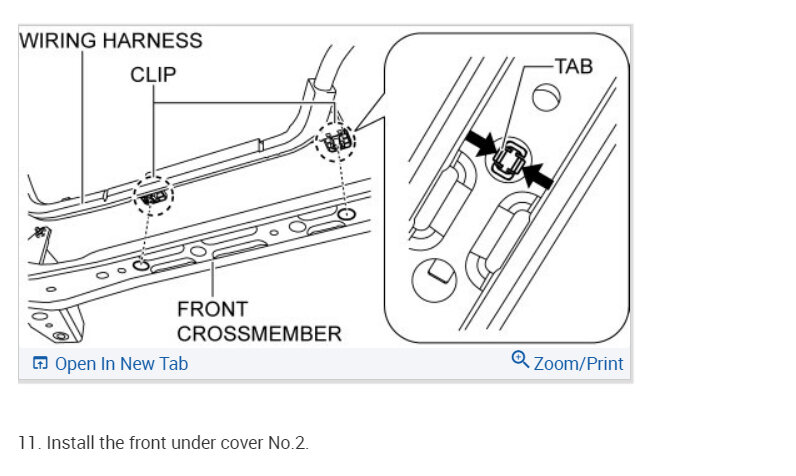 WIRING HARNESS
CLIP
TAB
FRONT CROSSMEMBER

Open In New Tab
Zoom/Print

11. Install the front under cover No.2.