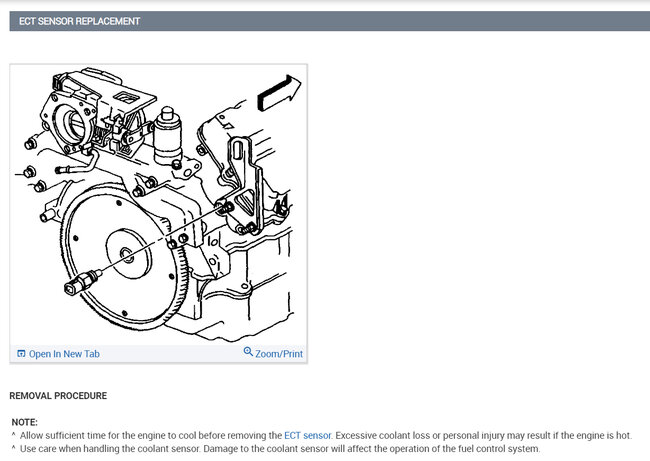 ECT SENSOR REPLACEMENT

Open In New Tab

Zoom/Print

REMOVAL PROCEDURE

NOTE:
^ Allow sufficient time for the engine to cool before removing the ECT sensor. Excessive coolant loss or personal injury may result if the engine is hot.
^ Use care when handling the coolant sensor. Damage to the coolant sensor will affect the operation of the fuel control system.