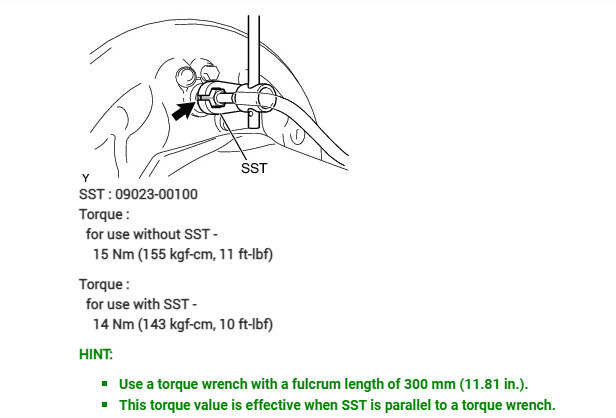 SST

Y

SST : 09023-00100

Torque :
for use without SST -
15 Nm (155 kgf-cm, 11 ft-lbf)

Torque :
for use with SST -
14 Nm (143 kgf-cm, 10 ft-lbf)

HINT:

- Use a torque wrench with a fulcrum length of 300 mm (11.81 in.).
- This torque value is effective when SST is parallel to a torque wrench.