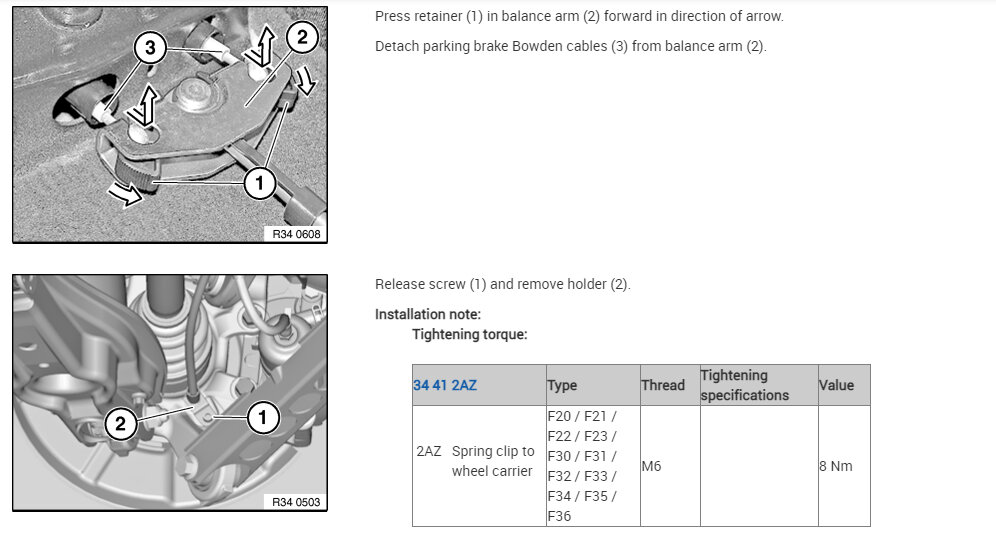 3
2
1
R34 0608

Press retainer (1) in balance arm (2) forward in direction of arrow.

Detach parking brake Bowden cables (3) from balance arm (2).

2
1
R34 0503

Release screw (1) and remove holder (2).

Installation note:

Tightening torque:

| 34 41 2AZ | Type | Thread | Tightening specifications | Value |
|---|---|---|---|---|
| 2AZ Spring clip to wheel carrier | F20 / F21 / F22 / F23 / F30 / F31 / F32 / F33 / F34 / F35 / F36 | M6 | | 8 Nm |