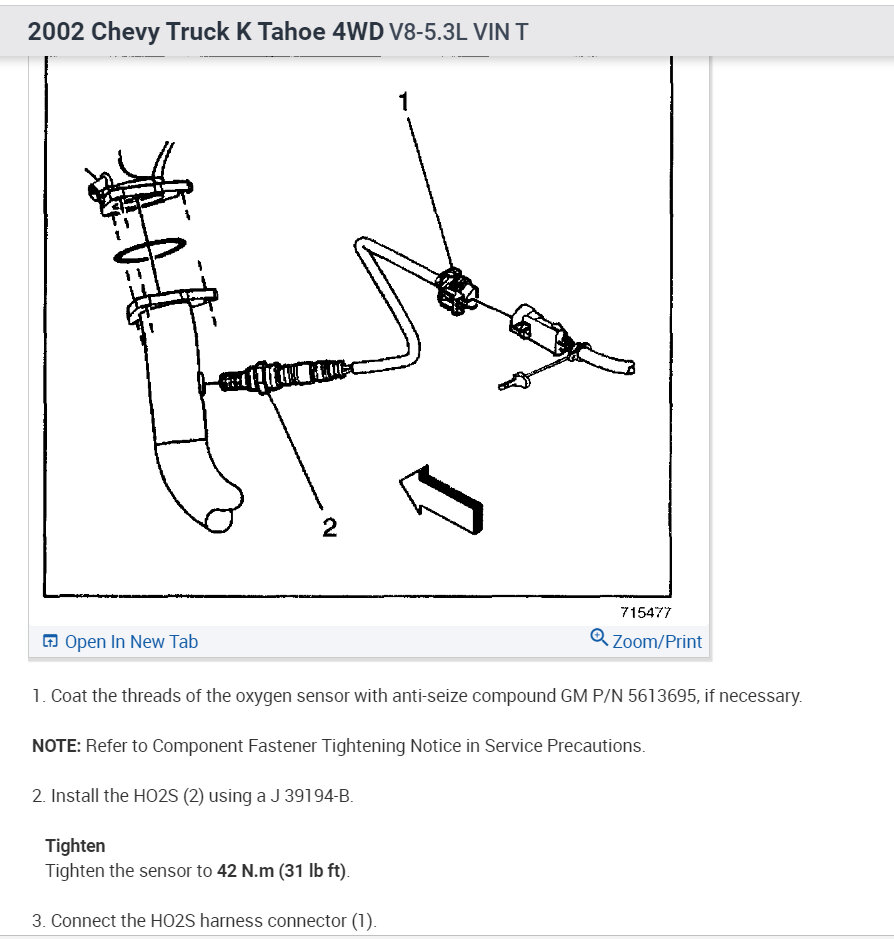 2002 Chevy Truck K Tahoe 4WD V8-5.3L VIN T

1

2

715477

Open In New Tab

Zoom/Print

1. Coat the threads of the oxygen sensor with anti-seize compound GM P/N 5613695, if necessary.

NOTE: Refer to Component Fastener Tightening Notice in Service Precautions.

2. Install the HO2S (2) using a J 39194-B.

Tighten
Tighten the sensor to 42 N.m (31 lb ft).

3. Connect the HO2S harness connector (1).