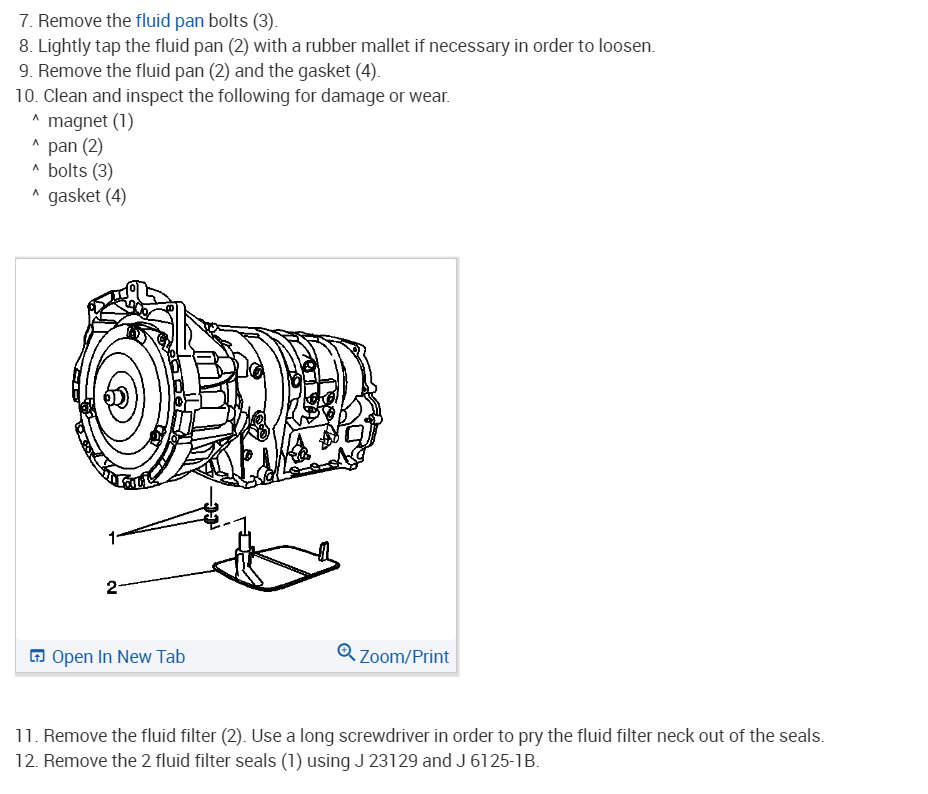 7. Remove the fluid pan bolts (3).
8. Lightly tap the fluid pan (2) with a rubber mallet if necessary in order to loosen.
9. Remove the fluid pan (2) and the gasket (4).
10. Clean and inspect the following for damage or wear.
^ magnet (1)
^ pan (2)
^ bolts (3)
^ gasket (4)

1
2

Open In New Tab
Zoom/Print

11. Remove the fluid filter (2). Use a long screwdriver in order to pry the fluid filter neck out of the seals.
12. Remove the 2 fluid filter seals (1) using J 23129 and J 6125-1B.